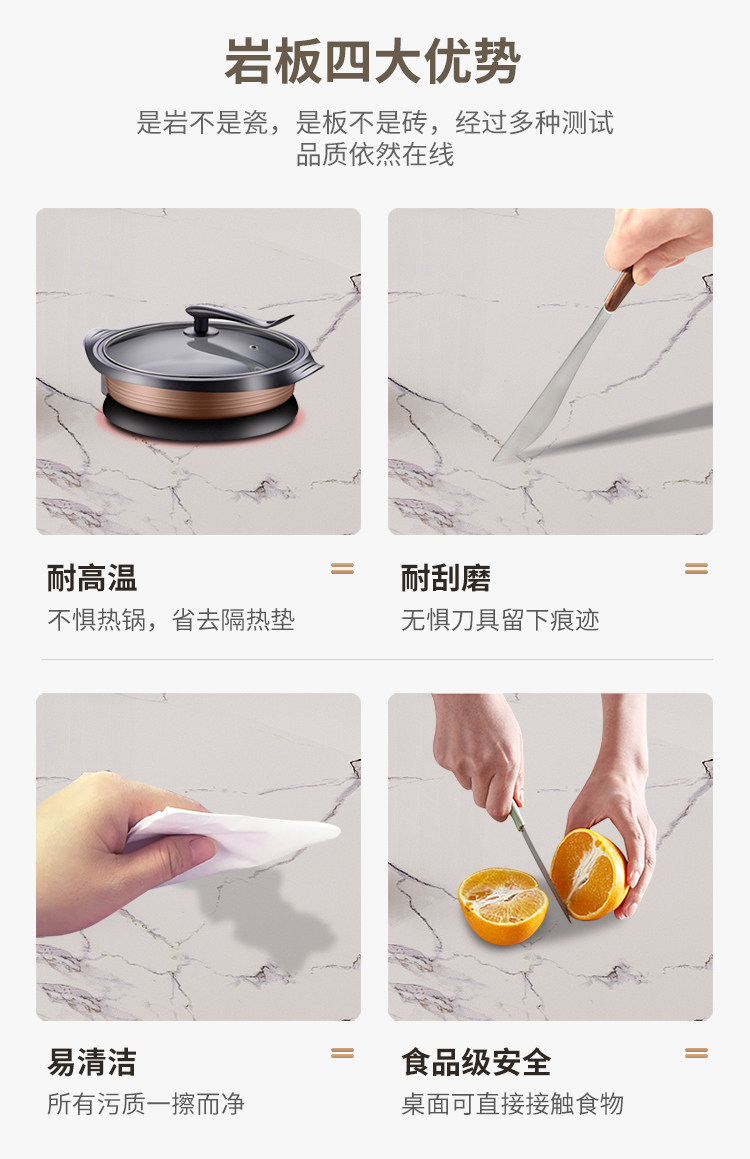 岩板四大优势

是岩不是瓷，是板不是砖，经过多种测试
品质依然在线

耐高温
不惧热锅，省去隔热垫

耐刮磨
无惧刀具留下痕迹

易清洁
所有污质一擦而净

食品级安全
桌面可直接接触食物