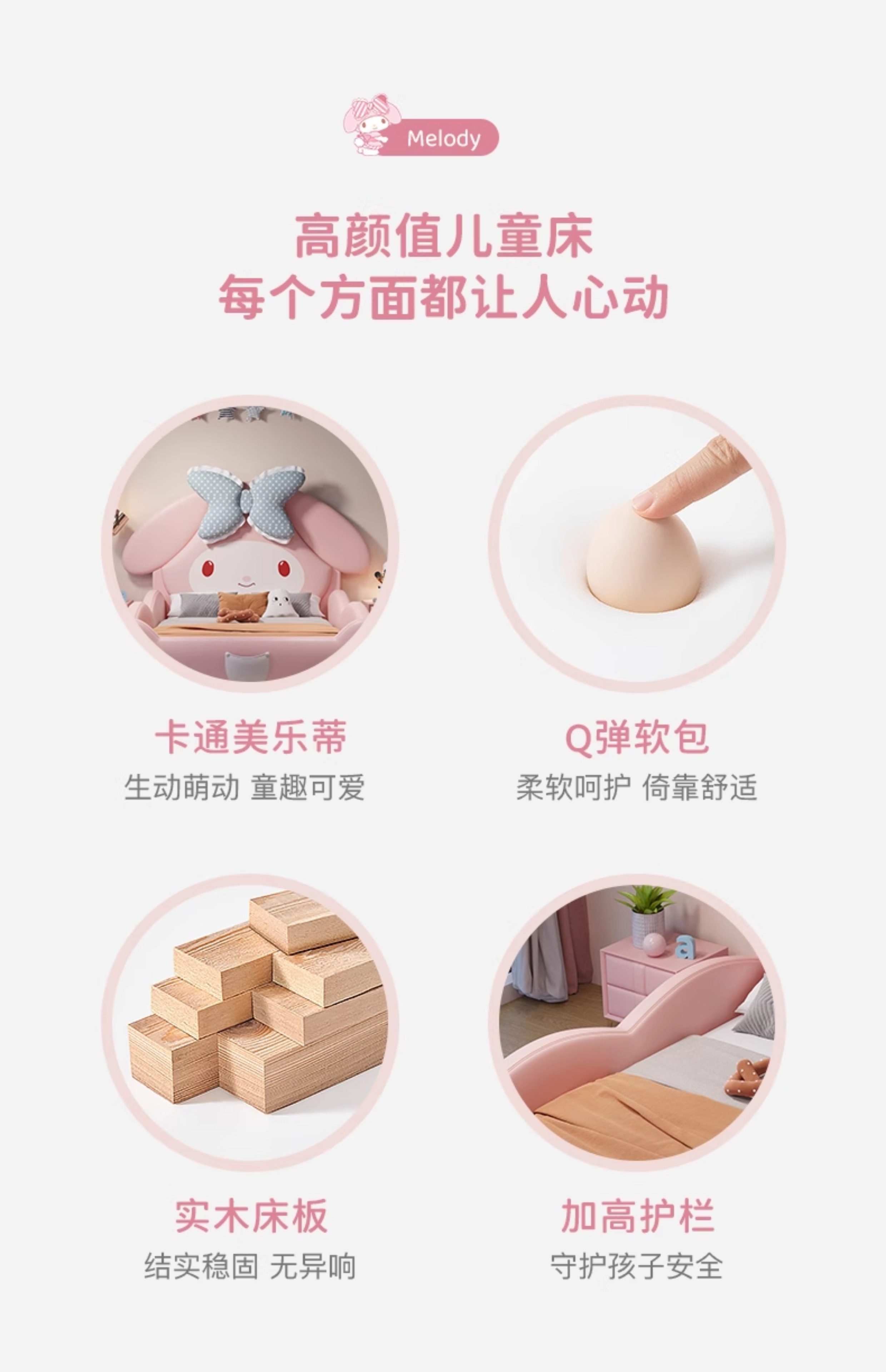 Melody

高颜值儿童床
每个方面都让人心动

卡通美乐蒂
生动萌动 童趣可爱

Q弹软包
柔软呵护 倚靠舒适

实木床板
结实稳固 无异响

加高护栏
守护孩子安全